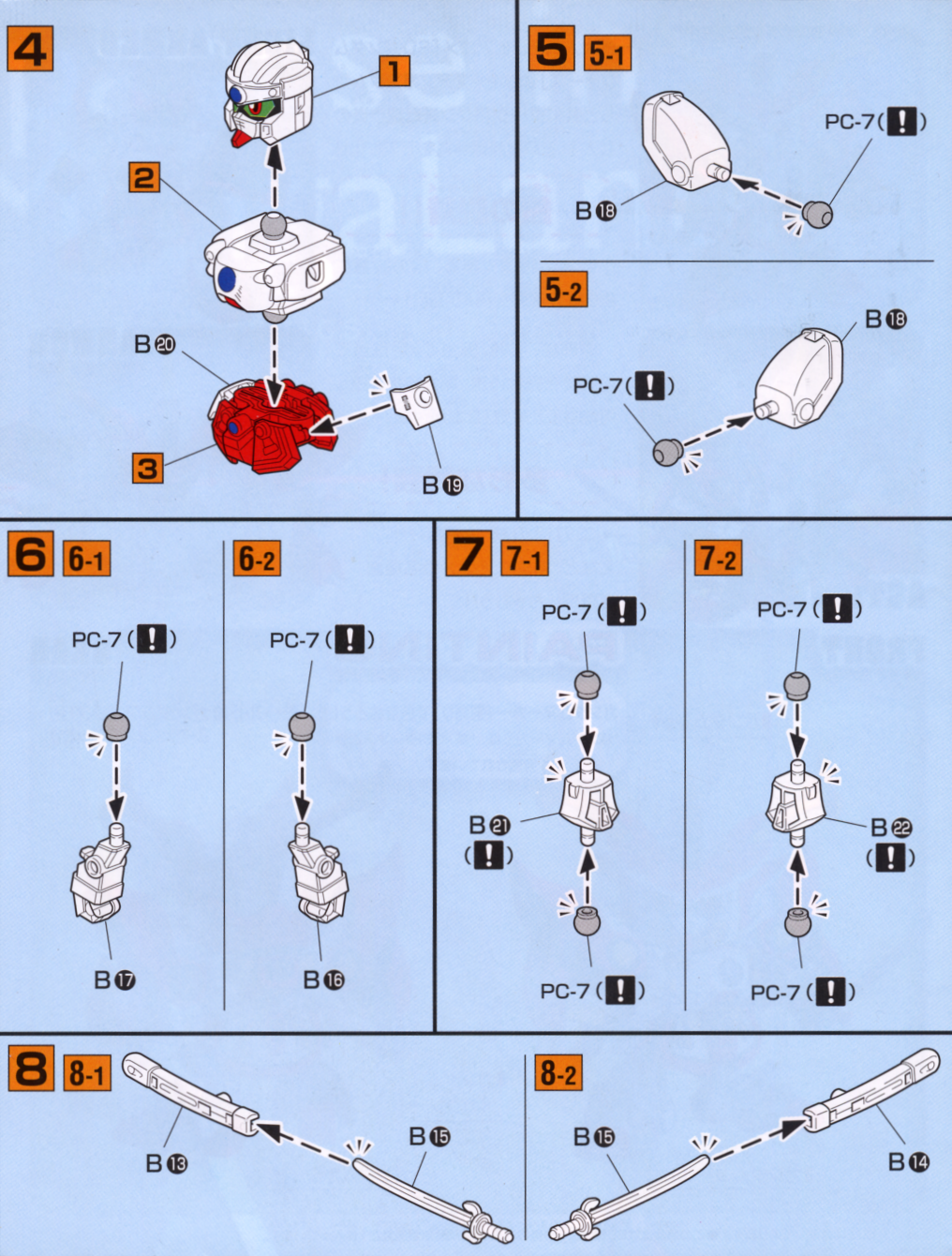 4

1

2

B⑳

3

B⑲

5 5-1

PC-7(!)

B⑱

5-2

B⑱

PC-7(!)

6 6-1

PC-7(!)

B⑰

6-2

PC-7(!)

B⑯

7 7-1

PC-7(!)

B㉑
(!)

PC-7(!)

7-2

PC-7(!)

B㉒
(!)

PC-7(!)

8 8-1

B⑬

B⑮

8-2

B⑮

B⑭